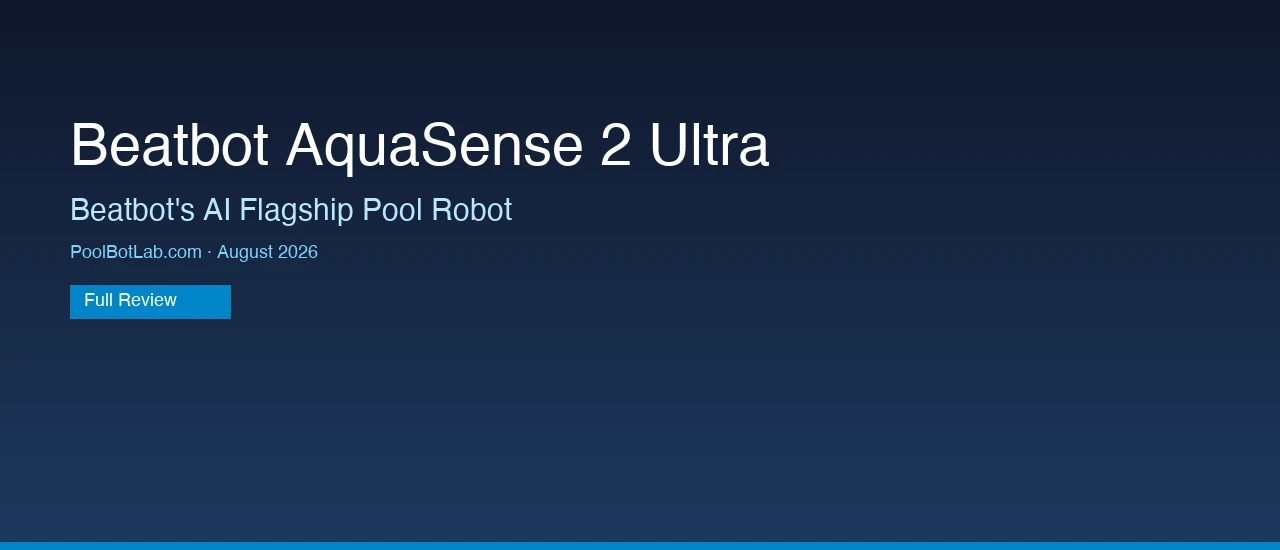 Beatbot AquaSense 2 Ultra

Beatbot's AI Flagship Pool Robot

PoolBotLab.com · August 2026

Full Review